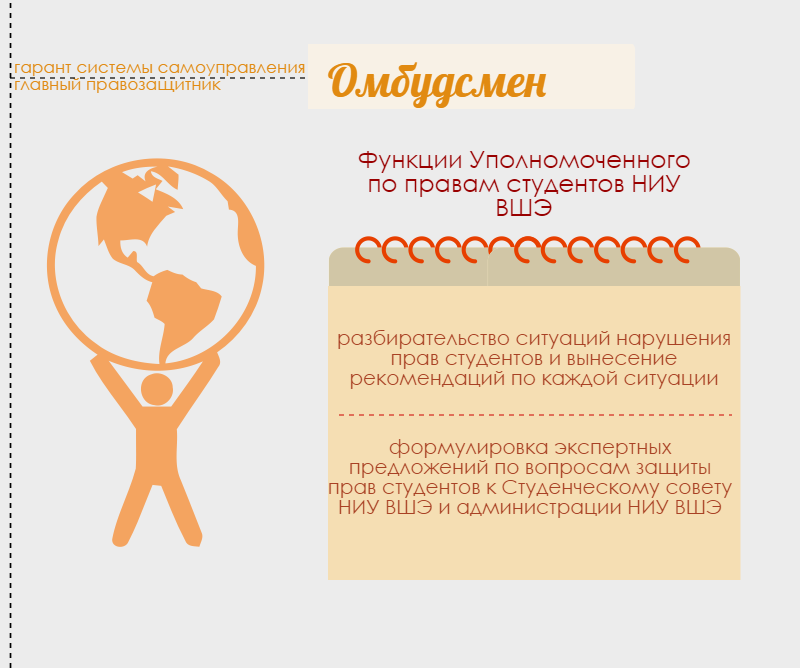 гарант системы самоуправления
главный правозащитник

Омбудсмен

Функции Уполномоченного по правам студентов НИУ ВШЭ

разбирательство ситуаций нарушения прав студентов и вынесение рекомендаций по каждой ситуации

формулировка экспертных предложений по вопросам защиты прав студентов к Студенческому совету НИУ ВШЭ и администрации НИУ ВШЭ